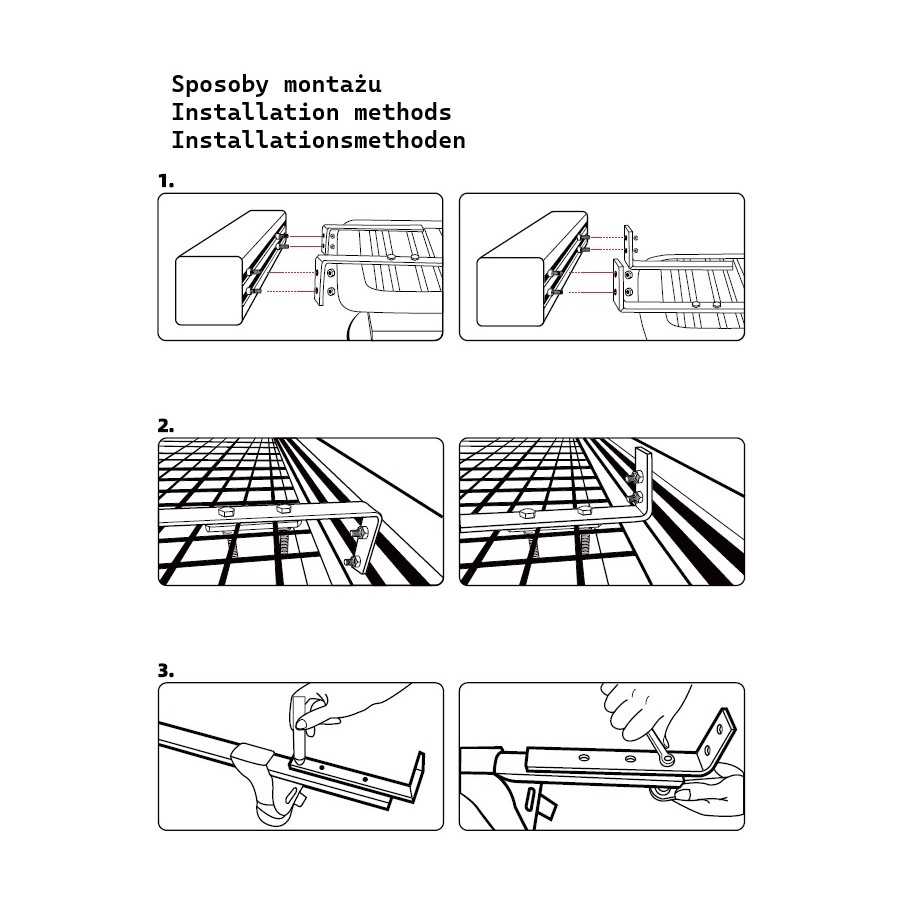 Sposoby montażu
Installation methods
Installationsmethoden

1.

2.

3.